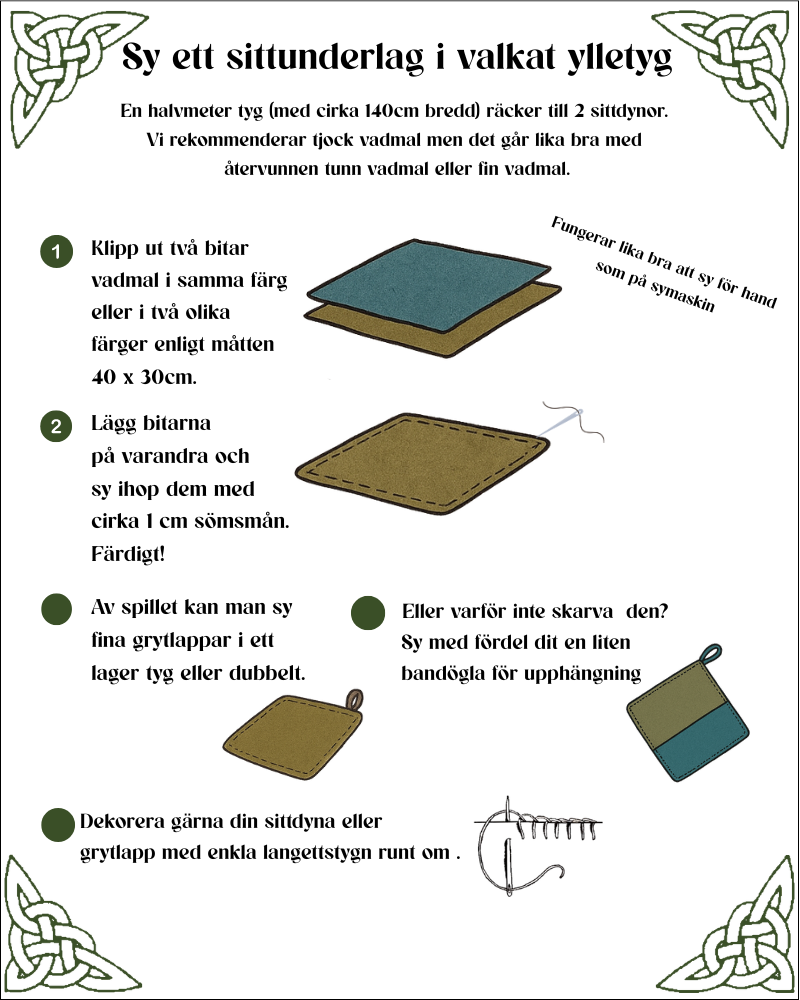 Sy ett sittunderlag i valkat ylletyg

En halvmeter tyg (med cirka 140cm bredd) räcker till 2 sittdynor. Vi rekommenderar tjock vadmal men det går lika bra med återvunnen tunn vadmal eller fin vadmal.

1 Klipp ut två bitar vadmal i samma färg eller i två olika färger enligt måtten 40 x 30cm.

Fungerar lika bra att sy för hand som på symaskin

2 Lägg bitarna på varandra och sy ihop dem med cirka 1 cm sömsmån. Färdigt!

Av spillet kan man sy fina grytlappar i ett lager tyg eller dubbelt.

Eller varför inte skarva den? Sy med fördel dit en liten bandögla för upphängning

Dekorera gärna din sittdyna eller grytlapp med enkla langettstygn runt om .